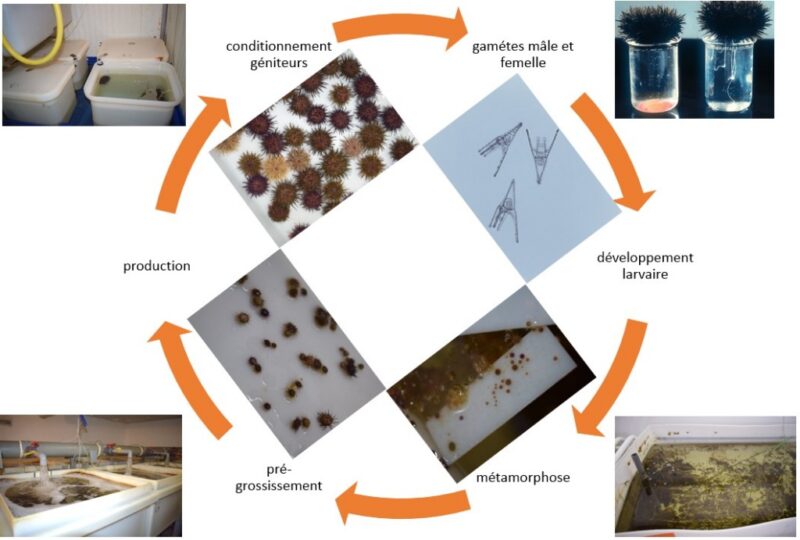 conditionnement géniteurs

gamétes mâle et femelle

développement larvaire

métamorphose

pré-grossissement

production