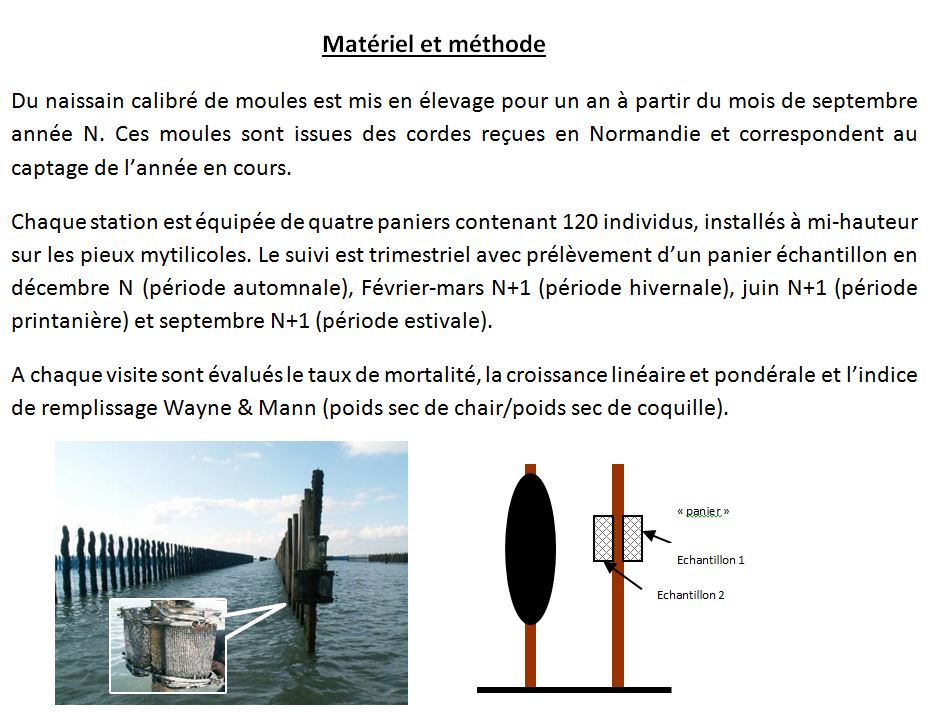 Matériel et méthode

Du naissain calibré de moules est mis en élevage pour un an à partir du mois de septembre année N. Ces moules sont issues des cordes reçues en Normandie et correspondent au captage de l'année en cours.

Chaque station est équipée de quatre paniers contenant 120 individus, installés à mi-hauteur sur les pieux mytilicoles. Le suivi est trimestriel avec prélèvement d'un panier échantillon en décembre N (période automnale), Février-mars N+1 (période hivernale), juin N+1 (période printanière) et septembre N+1 (période estivale).

A chaque visite sont évalués le taux de mortalité, la croissance linéaire et pondérale et l'indice de remplissage Wayne & Mann (poids sec de chair/poids sec de coquille).

« panier »

Echantillon 1

Echantillon 2